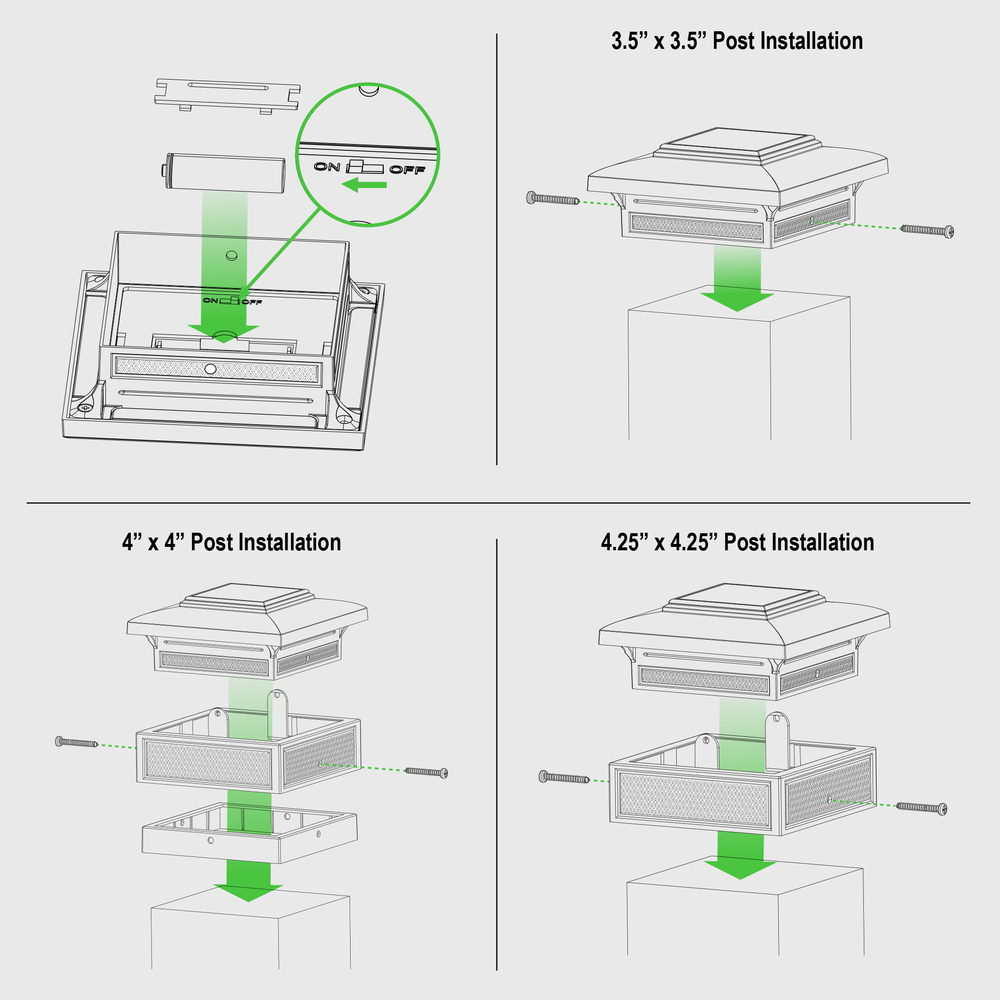 ON OFF

ON OFF

3.5” x 3.5” Post Installation

4” x 4” Post Installation

4.25” x 4.25” Post Installation